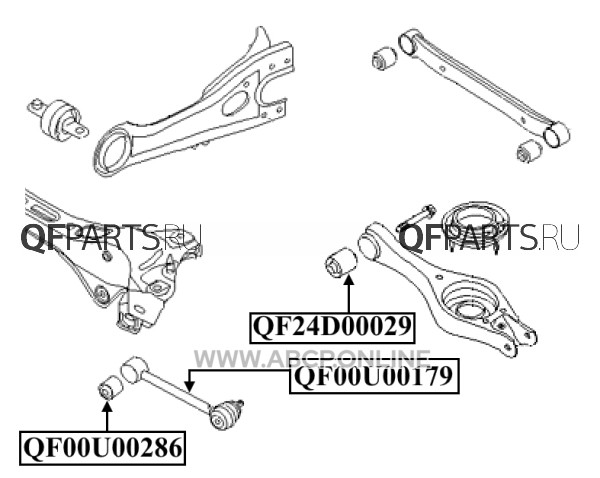 QFPARTS.RU

QFPARTS.RU

QF24D00029

WWW.ABCP.ONLINE

QF00U00179

QF00U00286