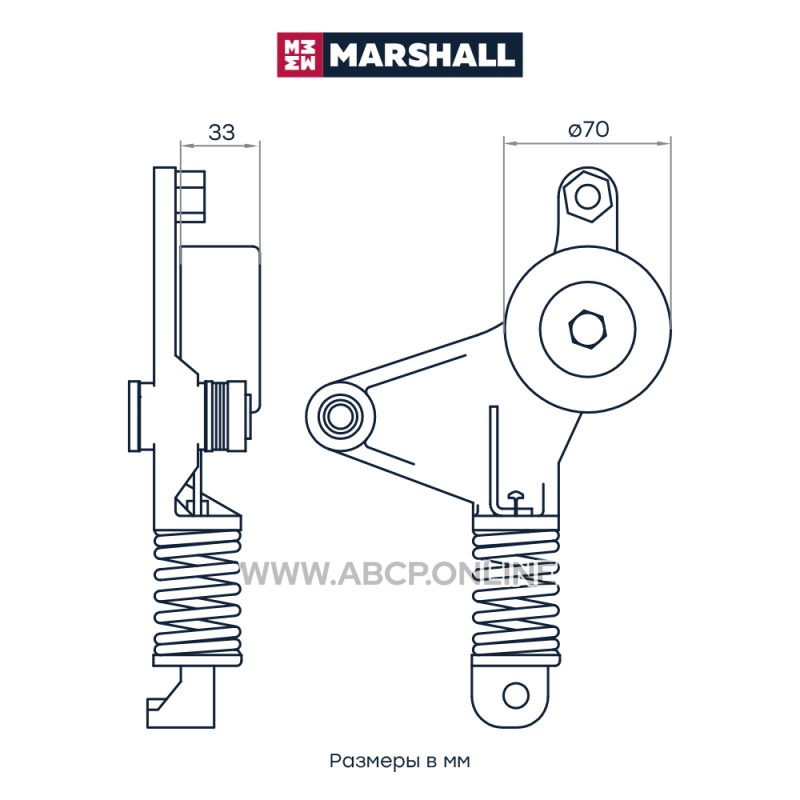 MARSHALL

33

ø70

WWW.ABCP.ONLINE

Размеры в мм