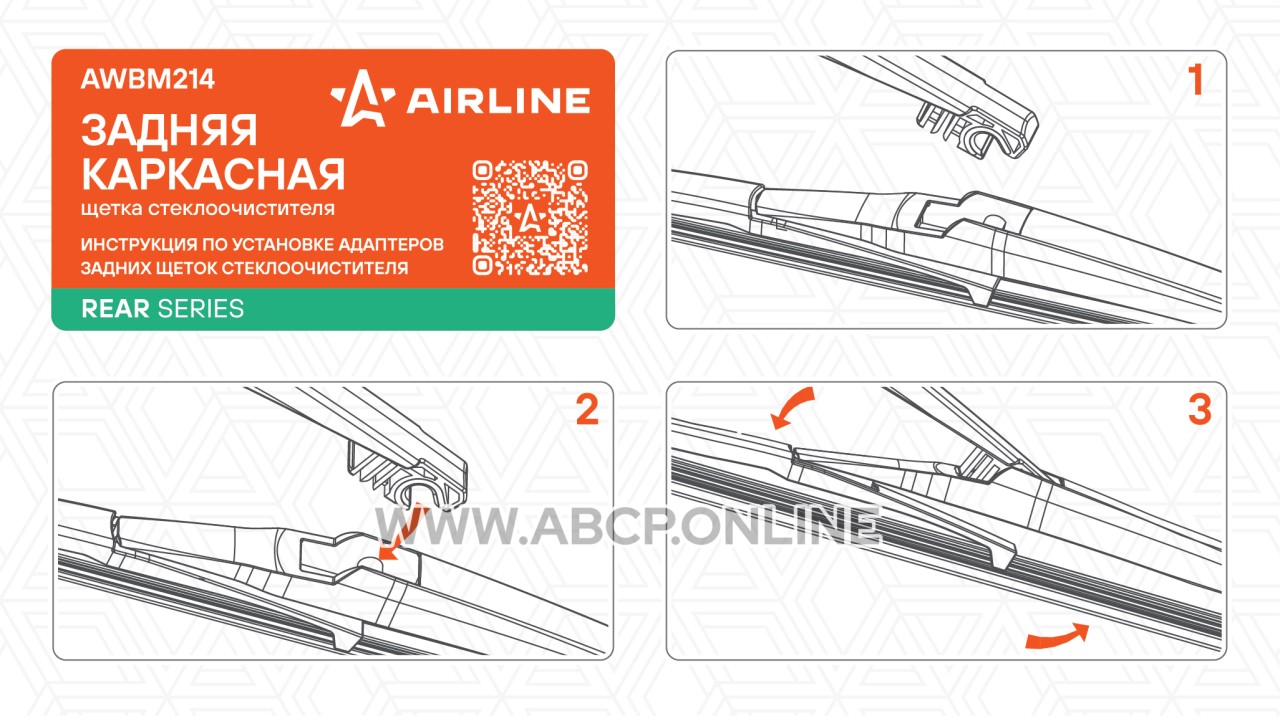 AWBM214

AIRLINE

ЗАДНЯЯ КАРКАСНАЯ

щетка стеклоочистителя

ИНСТРУКЦИЯ ПО УСТАНОВКЕ АДАПТЕРОВ ЗАДНИХ ЩЕТОК СТЕКЛООЧИСТИТЕЛЯ

REAR SERIES

1

2

3

WWW.ABCP.ONLINE